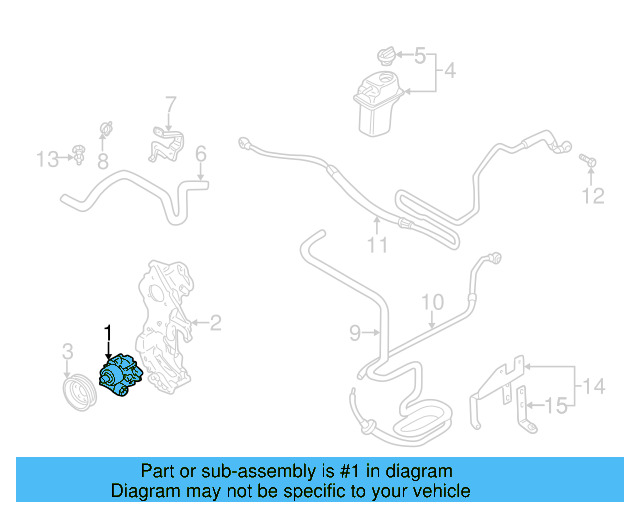 5
4
7
13
8
6
12
11
10
2
1
3
9
14
15

Part or sub-assembly is #1 in diagram
Diagram may not be specific to your vehicle