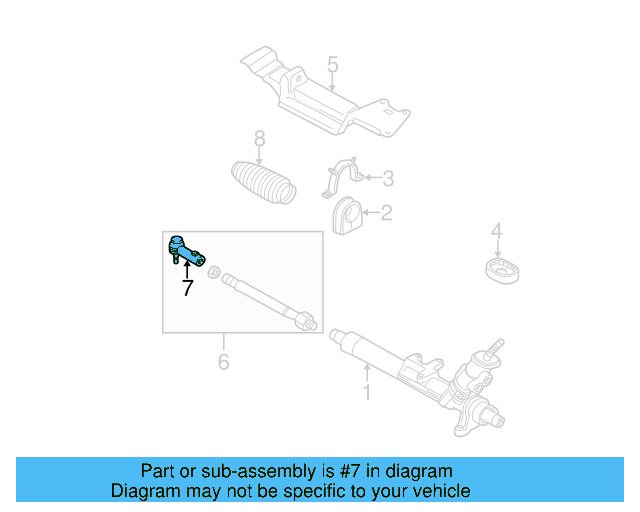 5

8

3

2

4

7

6

1

Part or sub-assembly is #7 in diagram
Diagram may not be specific to your vehicle