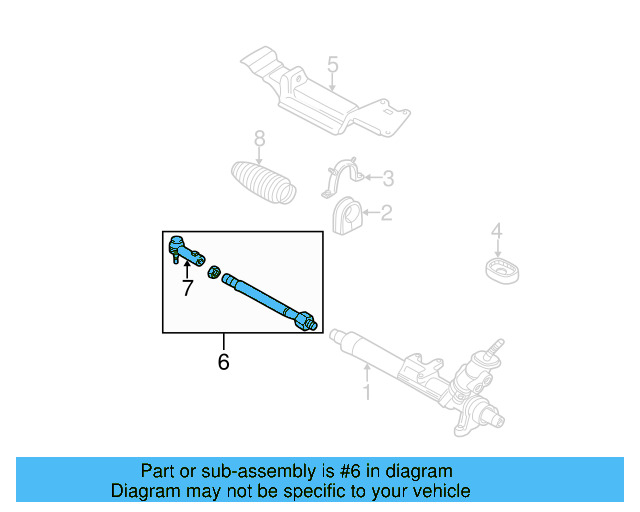 5
8
3
2
4
7
6
1

Part or sub-assembly is #6 in diagram
Diagram may not be specific to your vehicle