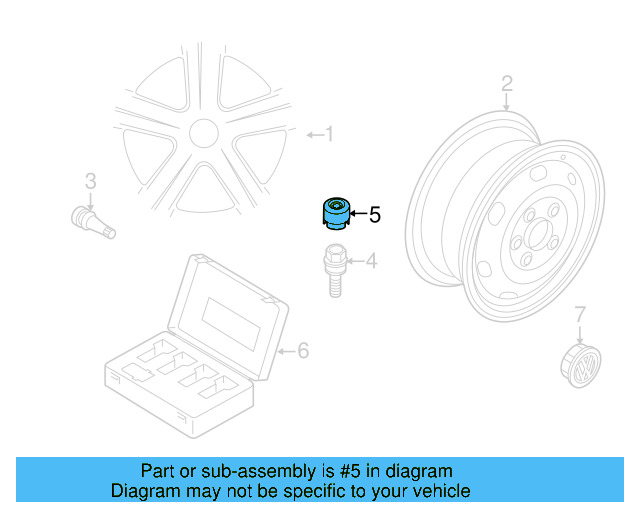 1
2
3
5
4
6
7

Part or sub-assembly is #5 in diagram
Diagram may not be specific to your vehicle