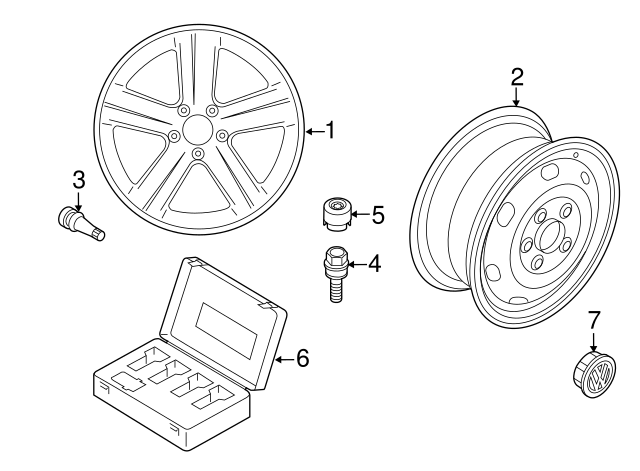 1
2
3
5
4
6
7