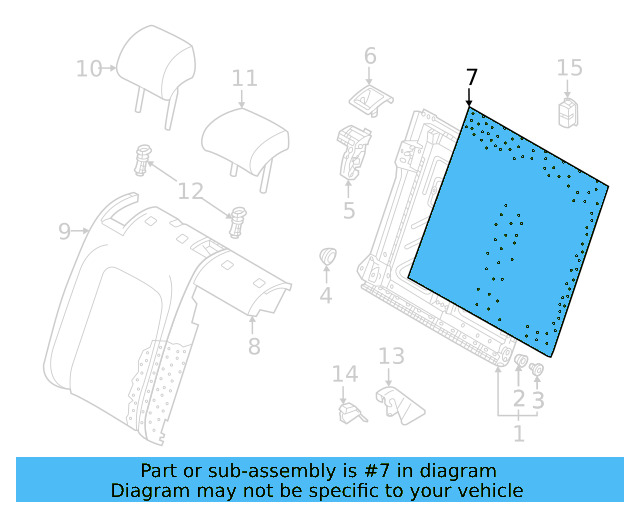 10
11
6
7
15
12
5
9
4
8
13
14
2
3
1

Part or sub-assembly is #7 in diagram
Diagram may not be specific to your vehicle