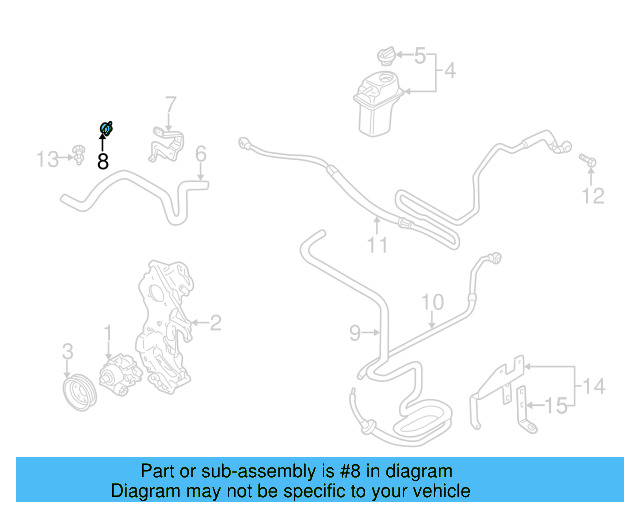 5
4
7
8
13
6
12
11
10
2
1
3
9
14
15

Part or sub-assembly is #8 in diagram
Diagram may not be specific to your vehicle