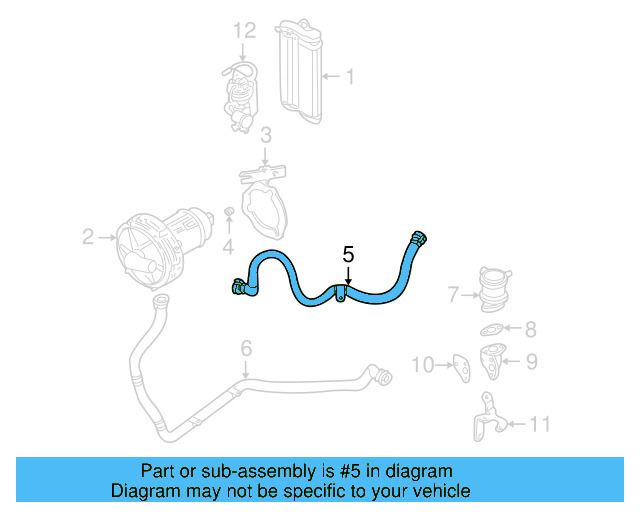 12
1
3
2
4
5
7
8
6
10
9
11

Part or sub-assembly is #5 in diagram
Diagram may not be specific to your vehicle