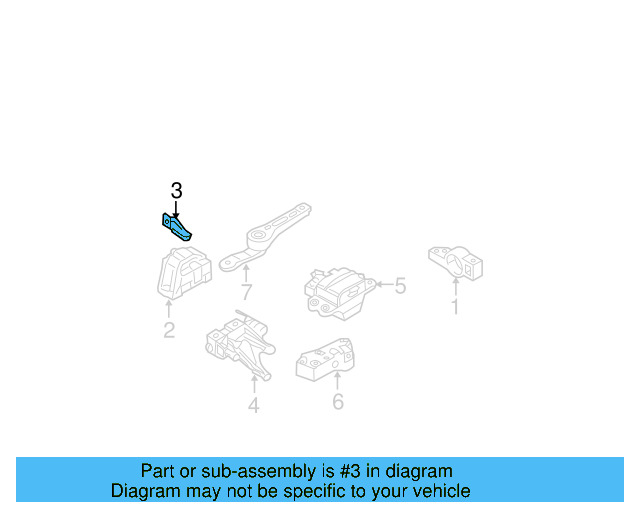 3
7
5
1
2
4
6

Part or sub-assembly is #3 in diagram
Diagram may not be specific to your vehicle