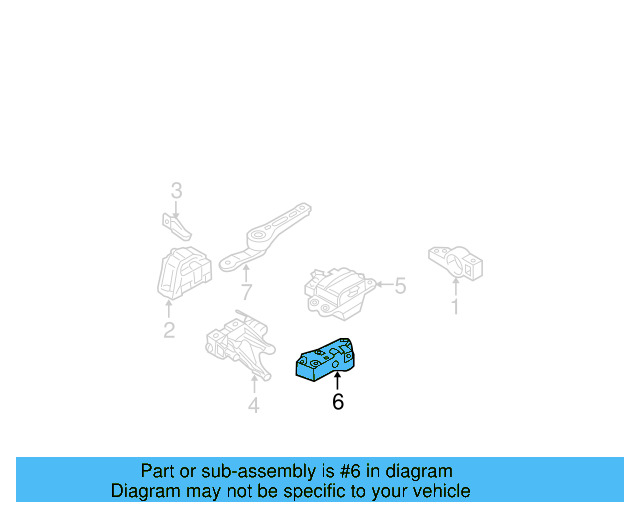 3
7
5
1
2
4
6

Part or sub-assembly is #6 in diagram
Diagram may not be specific to your vehicle