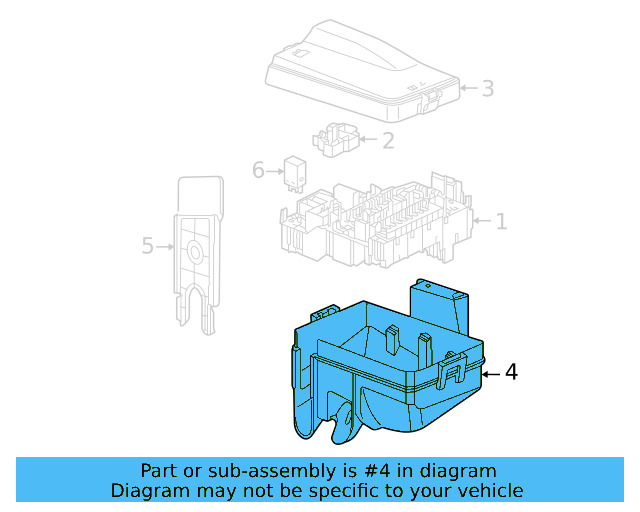 3
2
6
1
5
4
Part or sub-assembly is #4 in diagram
Diagram may not be specific to your vehicle