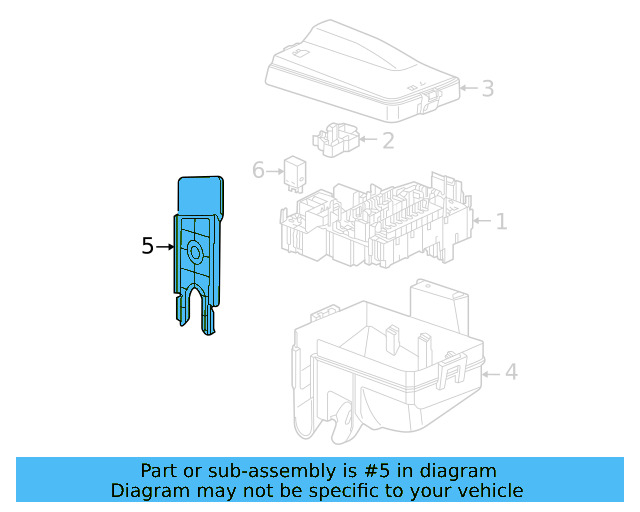 3
2
6
1
5
4
Part or sub-assembly is #5 in diagram
Diagram may not be specific to your vehicle