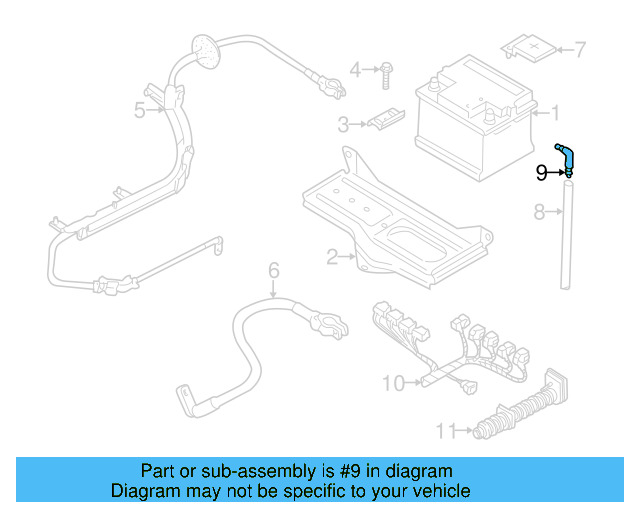 7
4
1
5
3
9
8
2
6
10
11

Part or sub-assembly is #9 in diagram
Diagram may not be specific to your vehicle