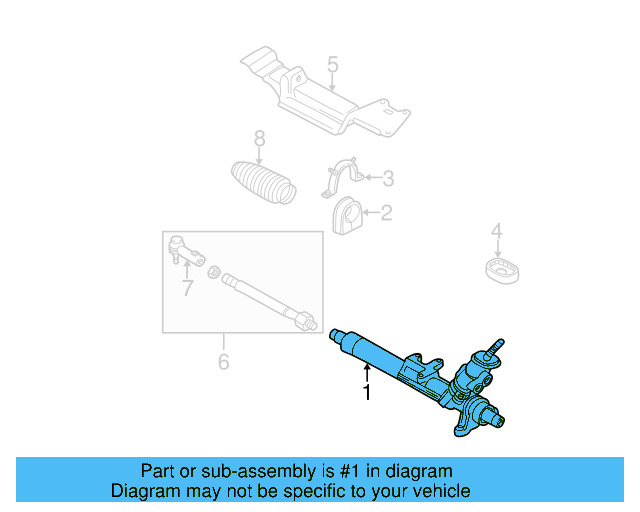 5

8

3

2

4

7

6

1

Part or sub-assembly is #1 in diagram
Diagram may not be specific to your vehicle