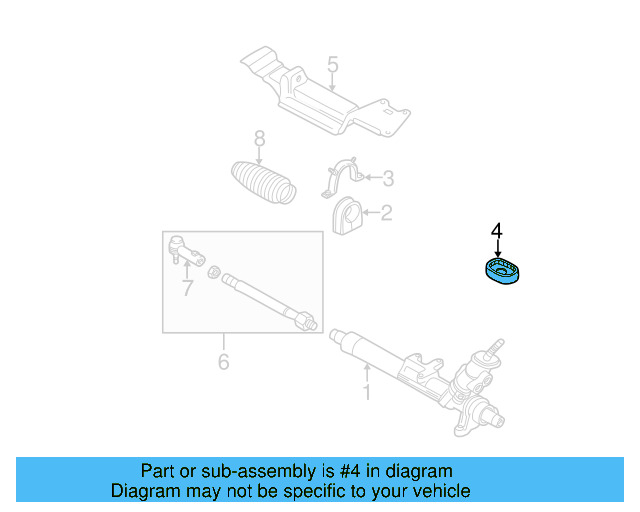 5
8
3
2
4
7
6
1

Part or sub-assembly is #4 in diagram
Diagram may not be specific to your vehicle