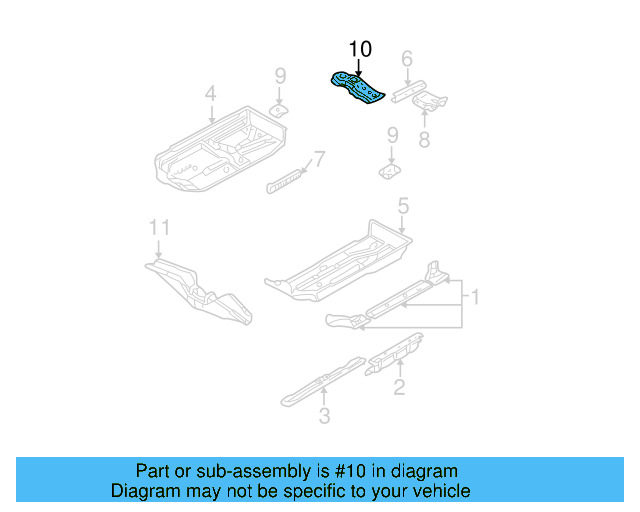 10
6
9
4
8
9
7
5
11
1
2
3

Part or sub-assembly is #10 in diagram
Diagram may not be specific to your vehicle