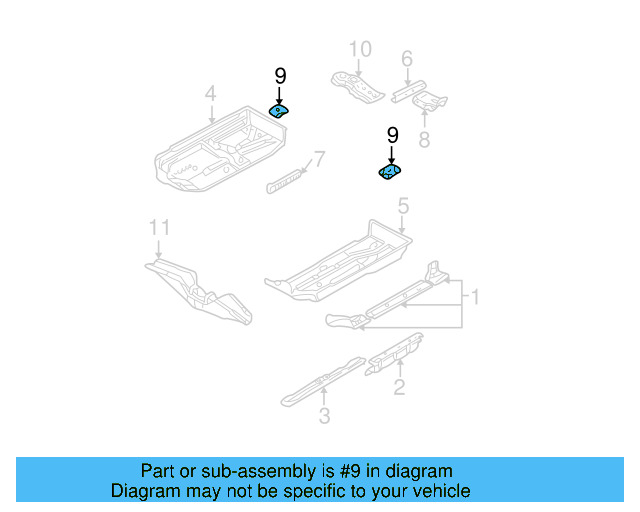 10
6
9
4
8
9
7
5
11
1
2
3

Part or sub-assembly is #9 in diagram
Diagram may not be specific to your vehicle