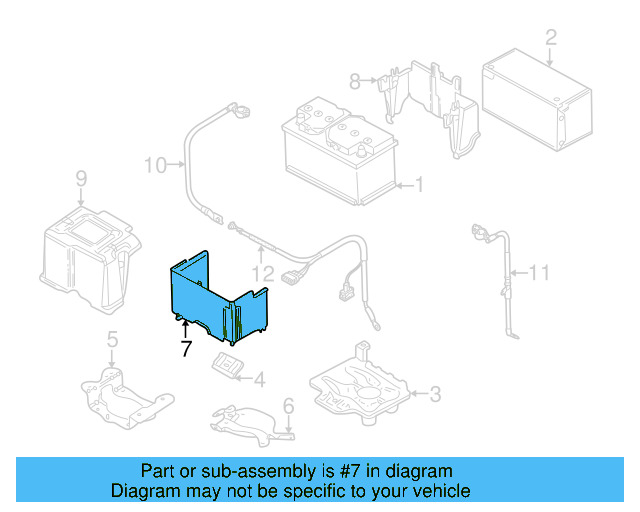 2
8
10
1
9
12
11
7
5
4
3
6

Part or sub-assembly is #7 in diagram
Diagram may not be specific to your vehicle