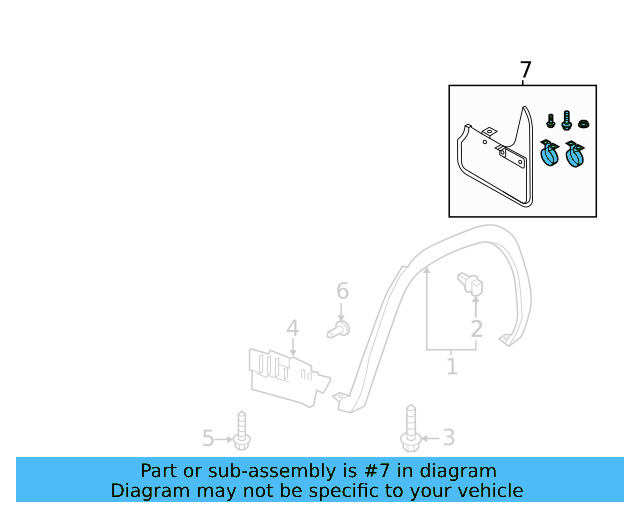 7

6

4

2

1

5

3

Part or sub-assembly is #7 in diagram
Diagram may not be specific to your vehicle