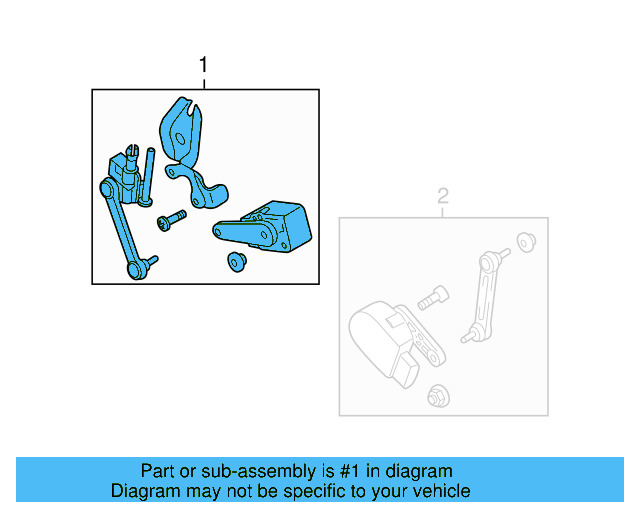 1

2

Part or sub-assembly is #1 in diagram
Diagram may not be specific to your vehicle