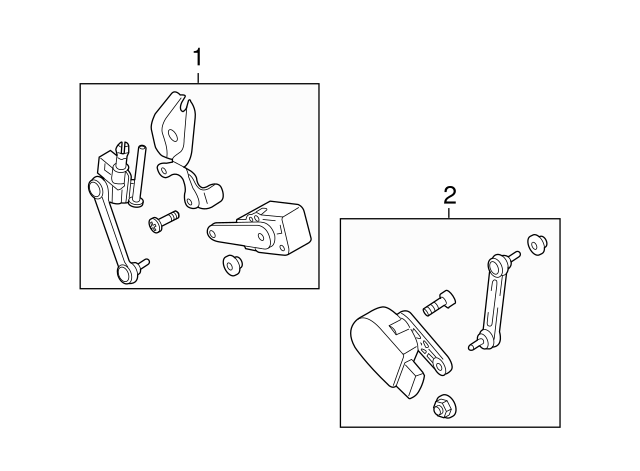 1

2