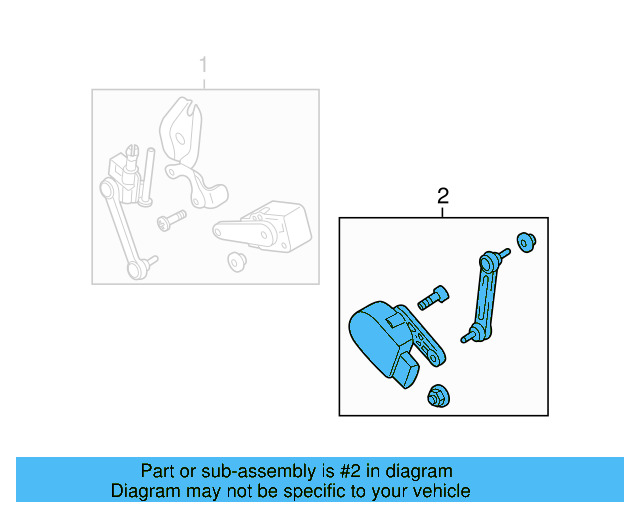 1

2

Part or sub-assembly is #2 in diagram
Diagram may not be specific to your vehicle