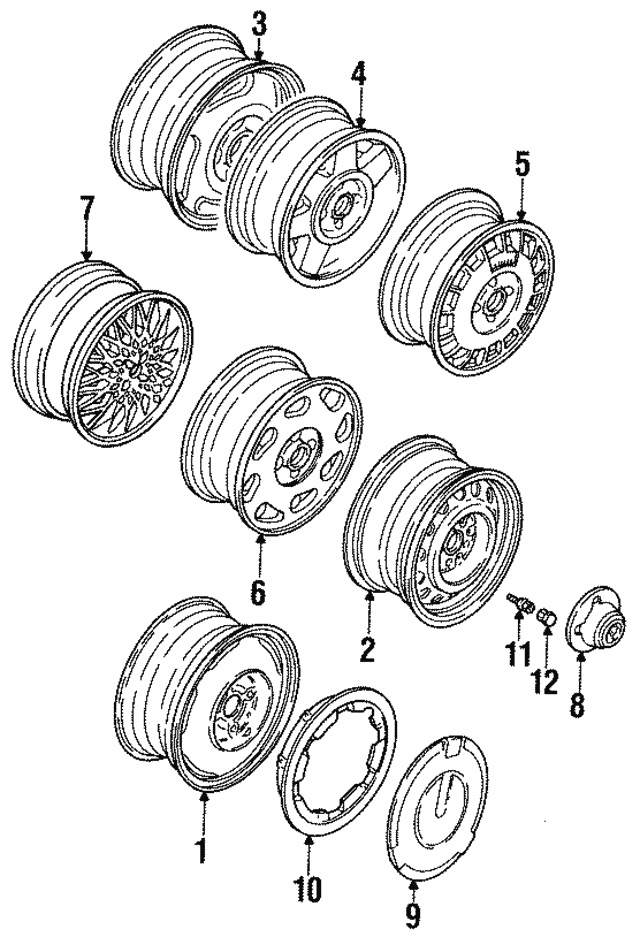 3
4
5
7
6
2
11
12
8
1
10
9