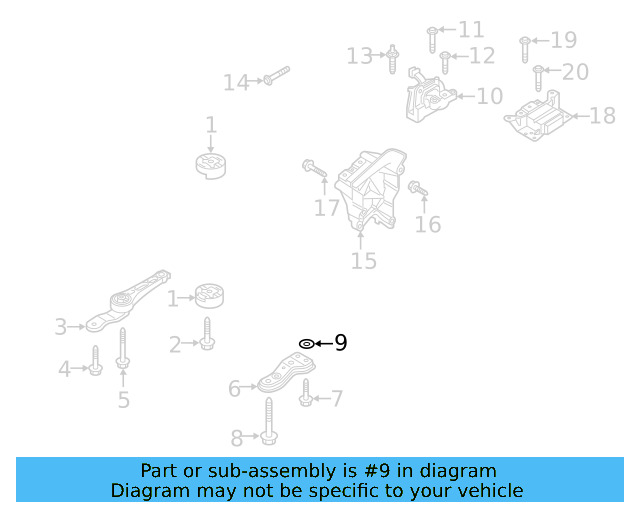 11
19
13
12
20
14
10
18
1
17
16
15
1
3
2
9
4
5
6
7
8

Part or sub-assembly is #9 in diagram
Diagram may not be specific to your vehicle