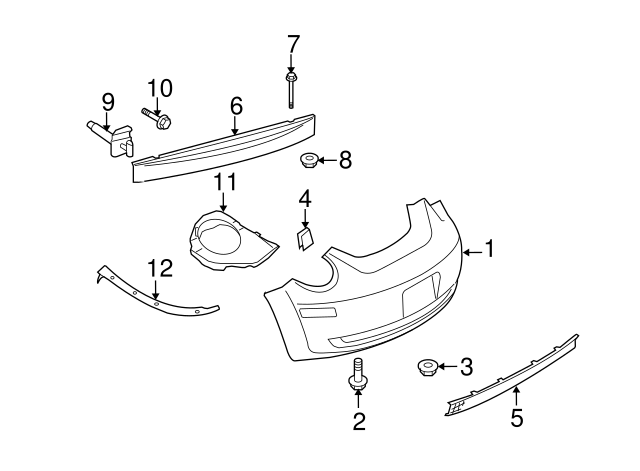 7
10
9
6
8
11
4
1
12
3
2
5