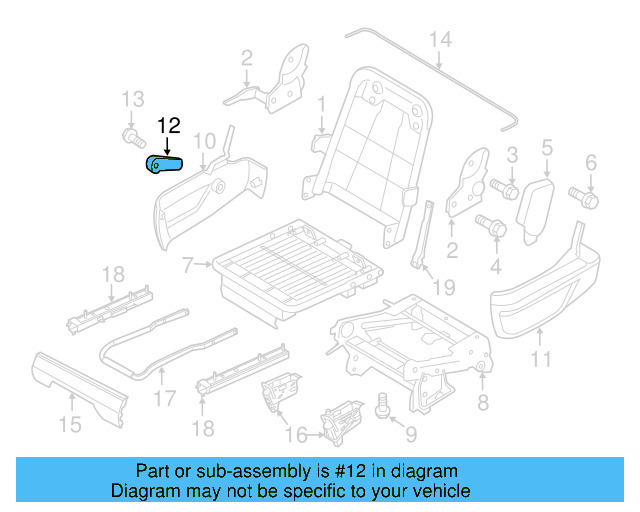 14
2
13
12
10
1
3
5
6
2
4
7
19
18
11
17
8
15
18
16
9

Part or sub-assembly is #12 in diagram
Diagram may not be specific to your vehicle