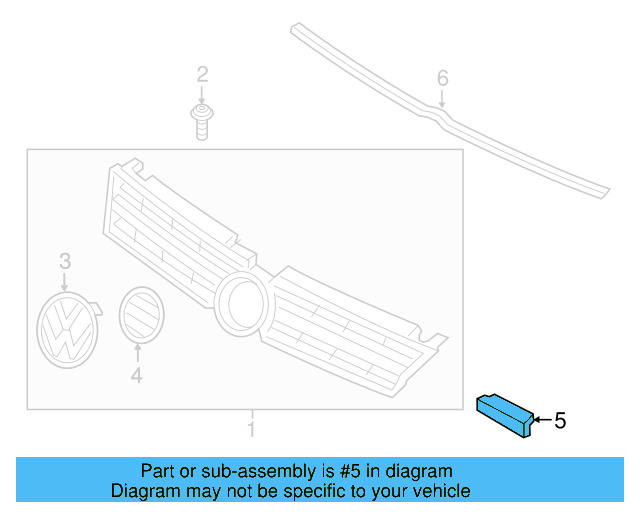 2

6

3

4

1

5

Part or sub-assembly is #5 in diagram
Diagram may not be specific to your vehicle