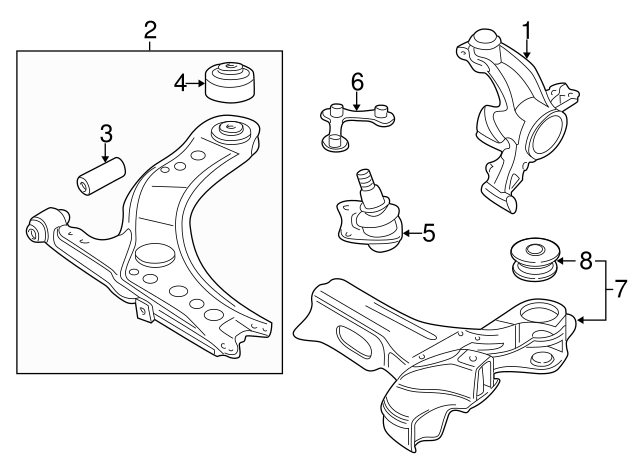 2
4
3
6
1
5
8
7