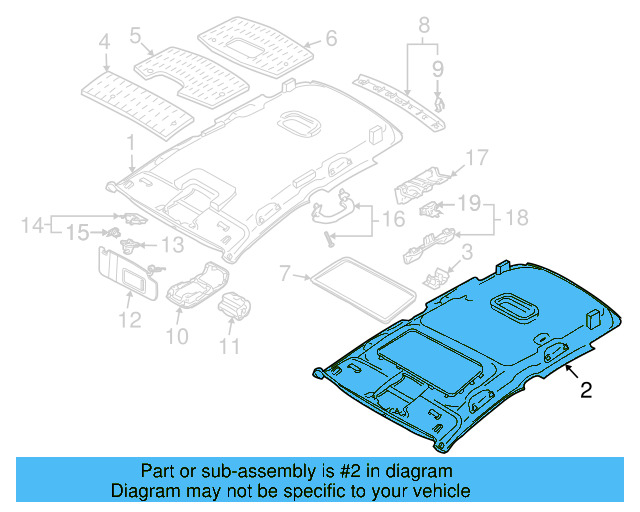 4
5
6
8
9
1
17
14
15
13
16
19
18
3
7
12
10
11
2

Part or sub-assembly is #2 in diagram
Diagram may not be specific to your vehicle