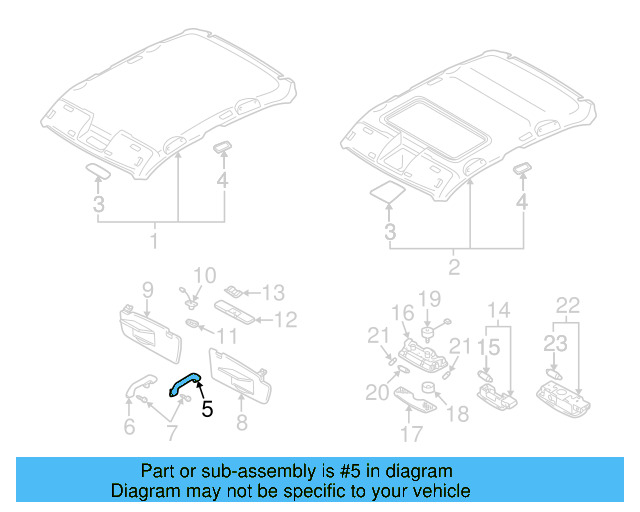 3
4
1
3
4
2
9
10
13
12
11
5
6
7
8
19
16
14
22
21
21
15
23
20
18
17

Part or sub-assembly is #5 in diagram
Diagram may not be specific to your vehicle