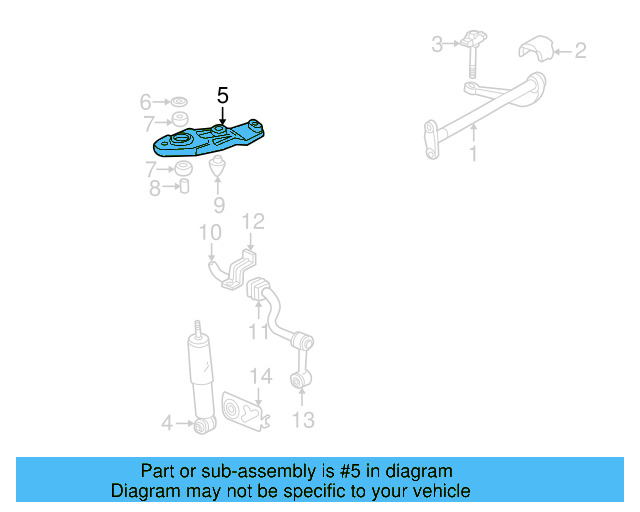 3
2
5
6
7
1
7
8
9
10
12
11
14
4
13

Part or sub-assembly is #5 in diagram
Diagram may not be specific to your vehicle