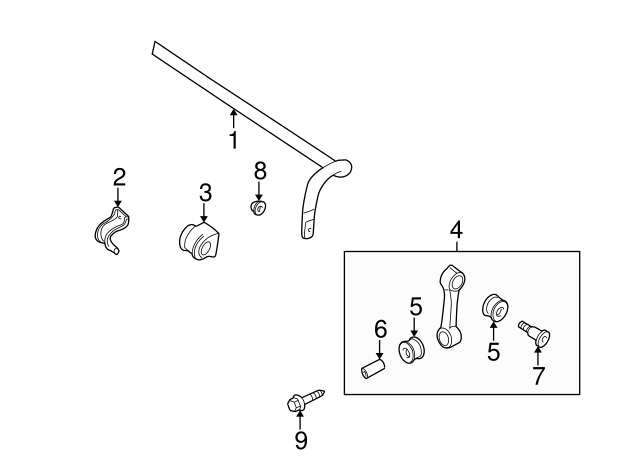 1
2
3
8
4
5
6
5
7
9