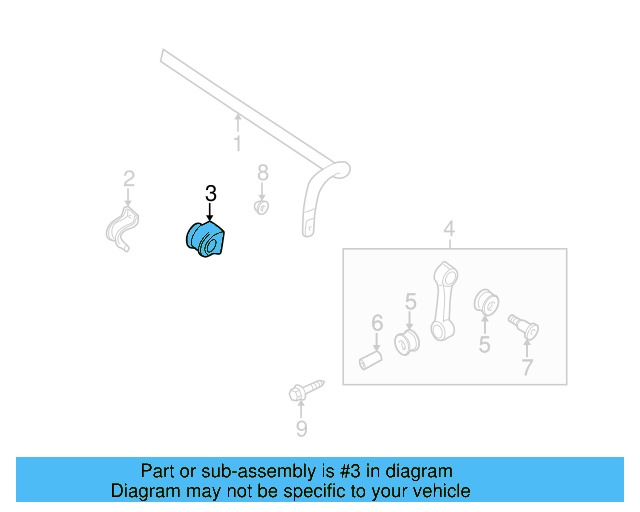 1
2
3
8
4
5
6
5
7
9

Part or sub-assembly is #3 in diagram
Diagram may not be specific to your vehicle