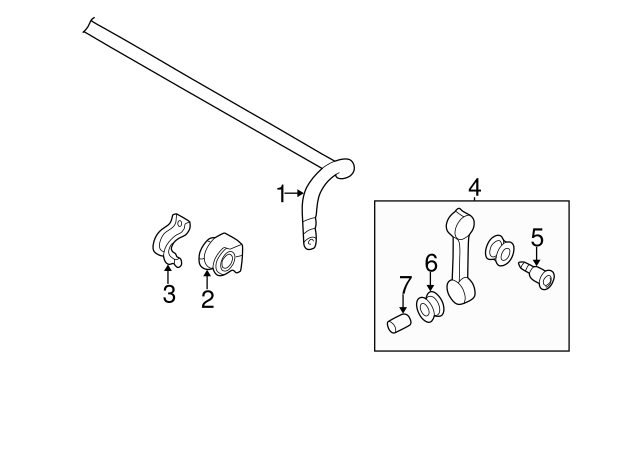 1
4
5
6
7
3
2