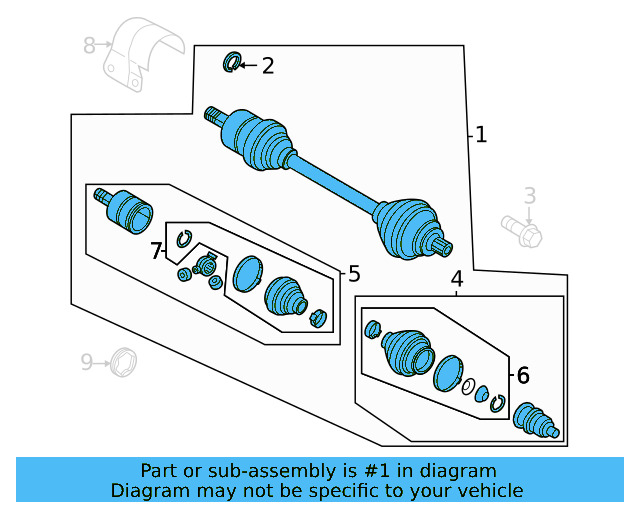 8
2
1
3
7
5
4
9
6

Part or sub-assembly is #1 in diagram
Diagram may not be specific to your vehicle