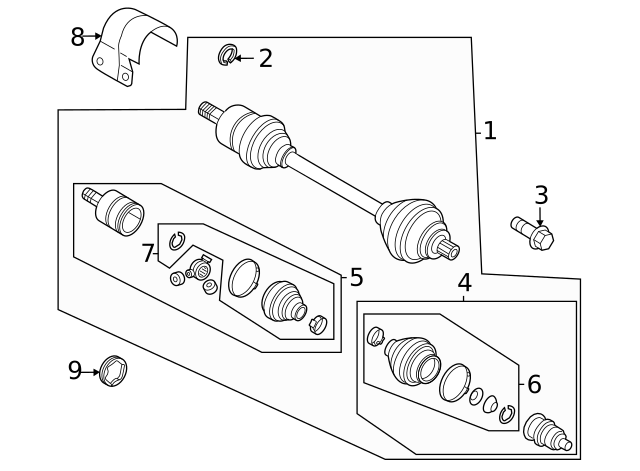 8
2
1
3
7
5
4
6
9