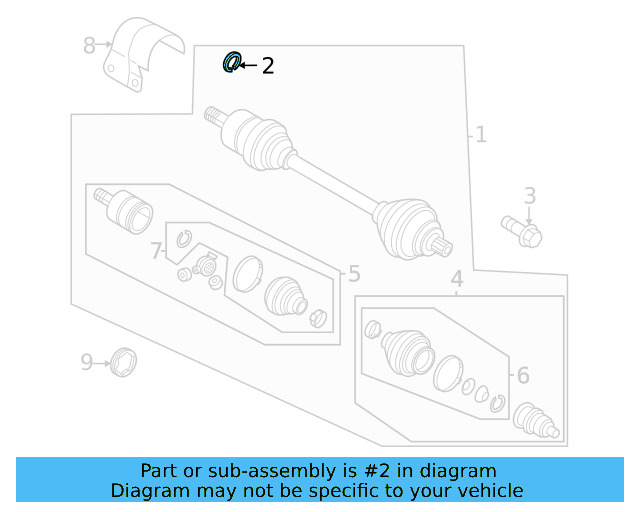 8
2
1
3
7
5
4
9
6

Part or sub-assembly is #2 in diagram
Diagram may not be specific to your vehicle