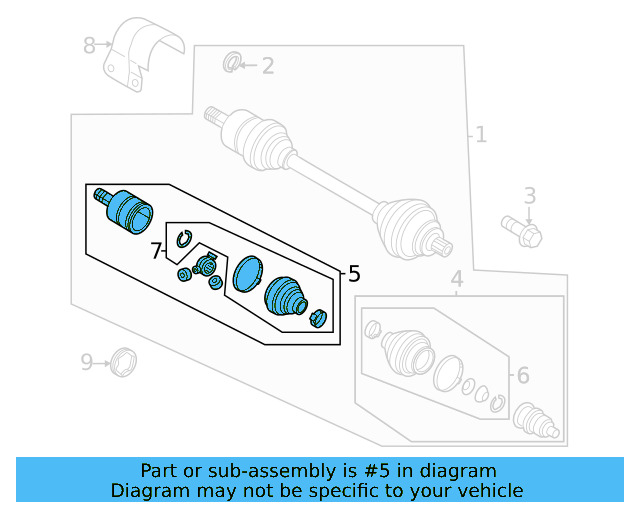 8
2
1
3
7
5
4
9
6

Part or sub-assembly is #5 in diagram
Diagram may not be specific to your vehicle