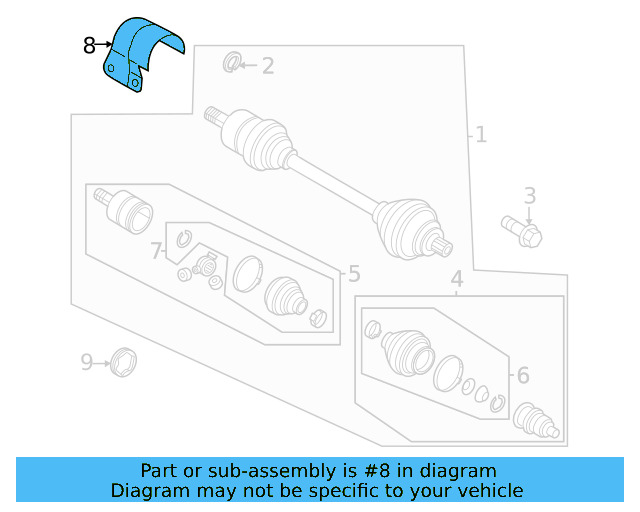 8
2
1
3
7
5
4
9
6

Part or sub-assembly is #8 in diagram
Diagram may not be specific to your vehicle