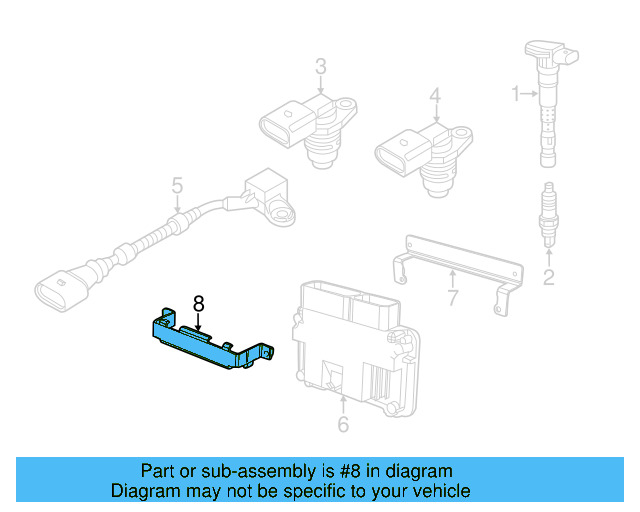 3
4
1
5
2
7
8
6

Part or sub-assembly is #8 in diagram
Diagram may not be specific to your vehicle