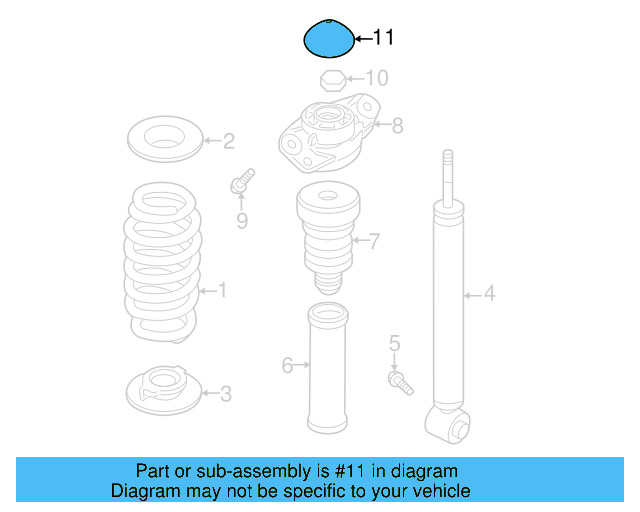 11
10
8
2
9
7
1
4
5
6
3

Part or sub-assembly is #11 in diagram
Diagram may not be specific to your vehicle