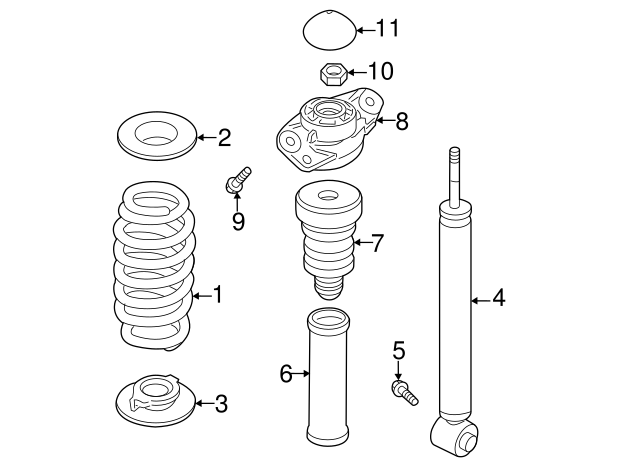 11
10
8
2
9
7
1
4
5
6
3