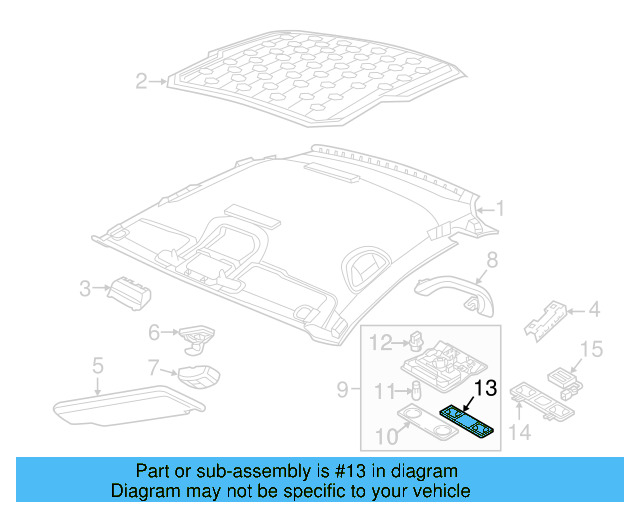 2
1
3
8
4
6
12
15
5
7
9
11
13
10
14

Part or sub-assembly is #13 in diagram
Diagram may not be specific to your vehicle