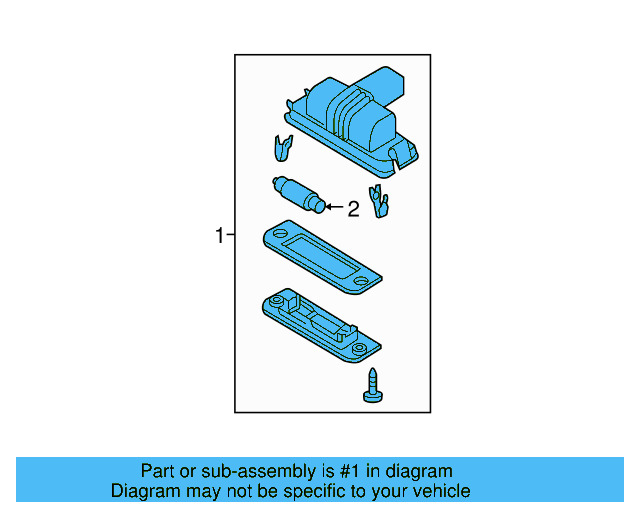 2
1
Part or sub-assembly is #1 in diagram
Diagram may not be specific to your vehicle