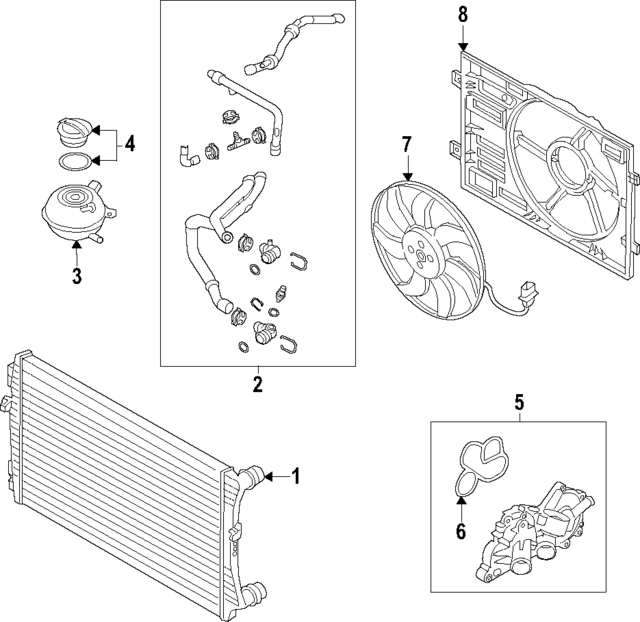 8
4
7
3
2
5
1
6