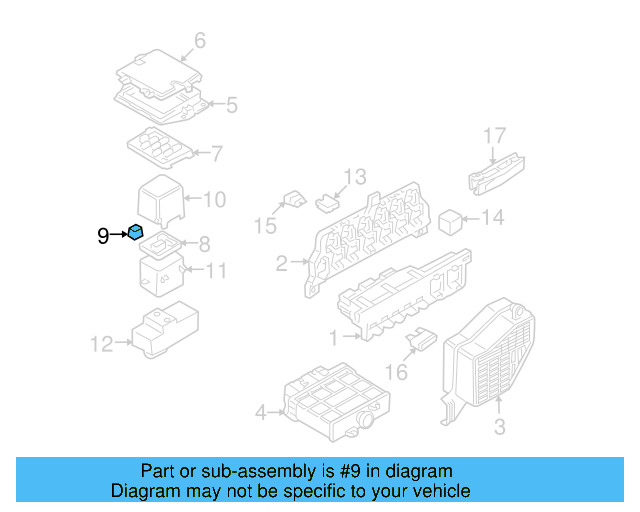 6
5
7
10
9
8
11
12
17
13
15
14
2
1
16
4
3

Part or sub-assembly is #9 in diagram
Diagram may not be specific to your vehicle