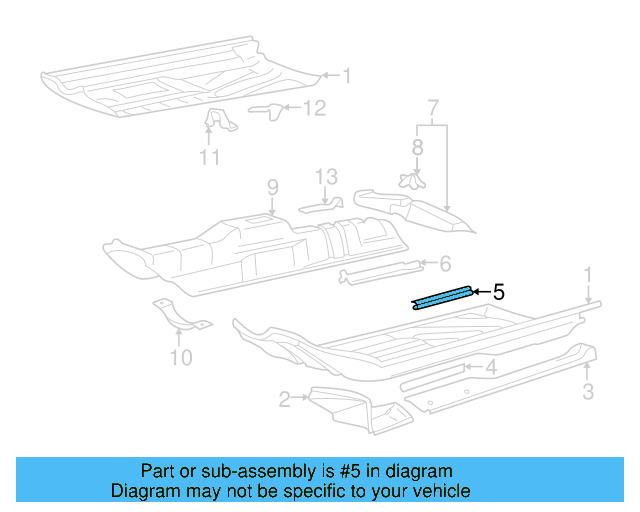 1
12
11
7
8
13
9
6
5
1
10
4
2
3
Part or sub-assembly is #5 in diagram
Diagram may not be specific to your vehicle