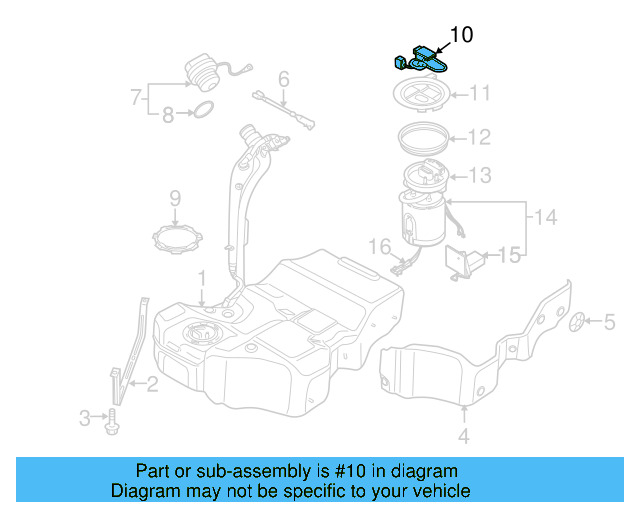 10
7
8
6
11
12
13
9
14
16
15
1
5
2
3
4

Part or sub-assembly is #10 in diagram
Diagram may not be specific to your vehicle