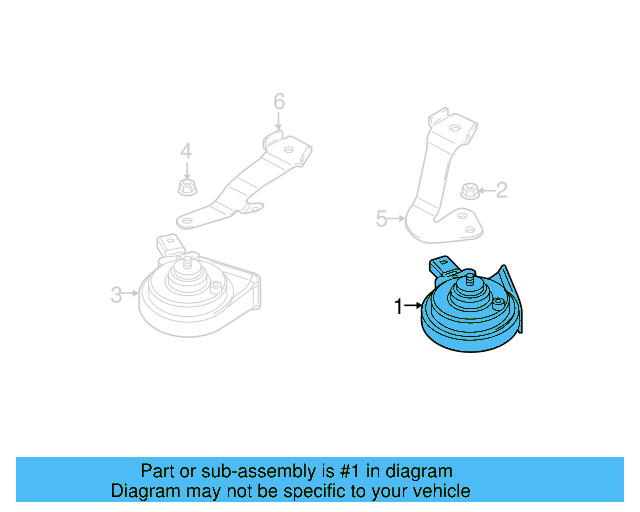 6
4
2
5
3
1

Part or sub-assembly is #1 in diagram
Diagram may not be specific to your vehicle