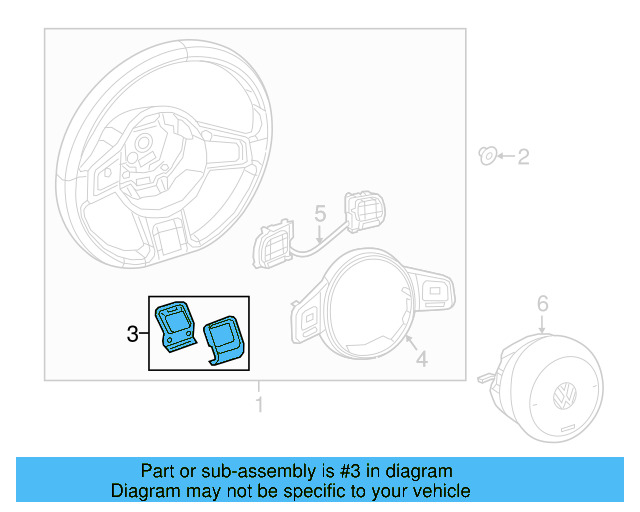 2

5

3

4

6

1

Part or sub-assembly is #3 in diagram
Diagram may not be specific to your vehicle